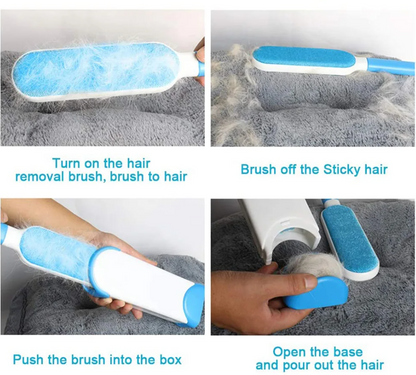 Turn on the hair removal brush, brush to hair

Brush off the Sticky hair

Push the brush into the box

Open the base and pour out the hair